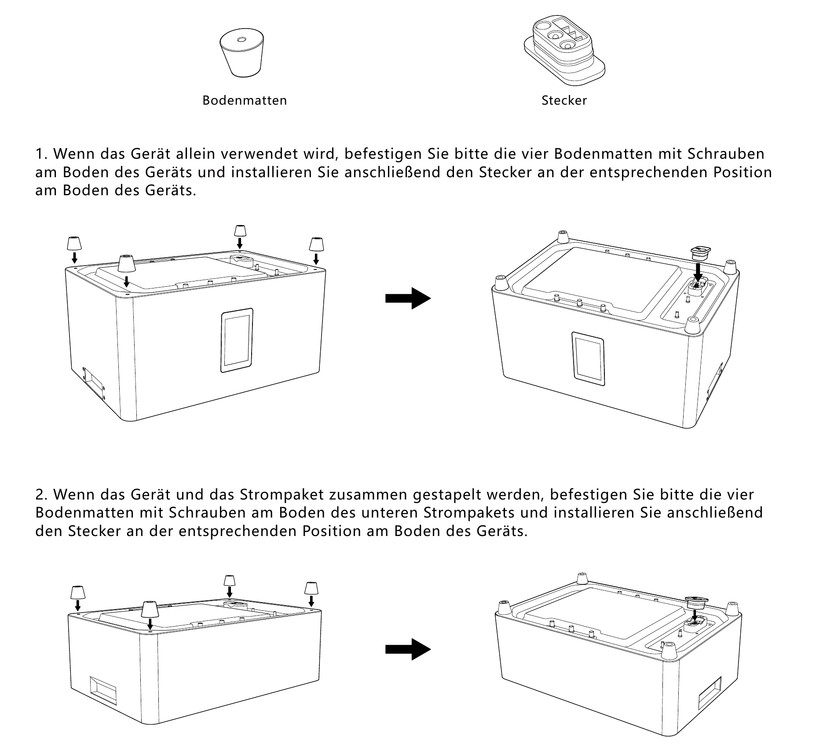 Bodenmatten

Stecker

1. Wenn das Gerät allein verwendet wird, befestigen Sie bitte die vier Bodenmatten mit Schrauben am Boden des Geräts und installieren Sie anschließend den Stecker an der entsprechenden Position am Boden des Geräts.

2. Wenn das Gerät und das Strompaket zusammen gestapelt werden, befestigen Sie bitte die vier Bodenmatten mit Schrauben am Boden des unteren Strompakets und installieren Sie anschließend den Stecker an der entsprechenden Position am Boden des Geräts.