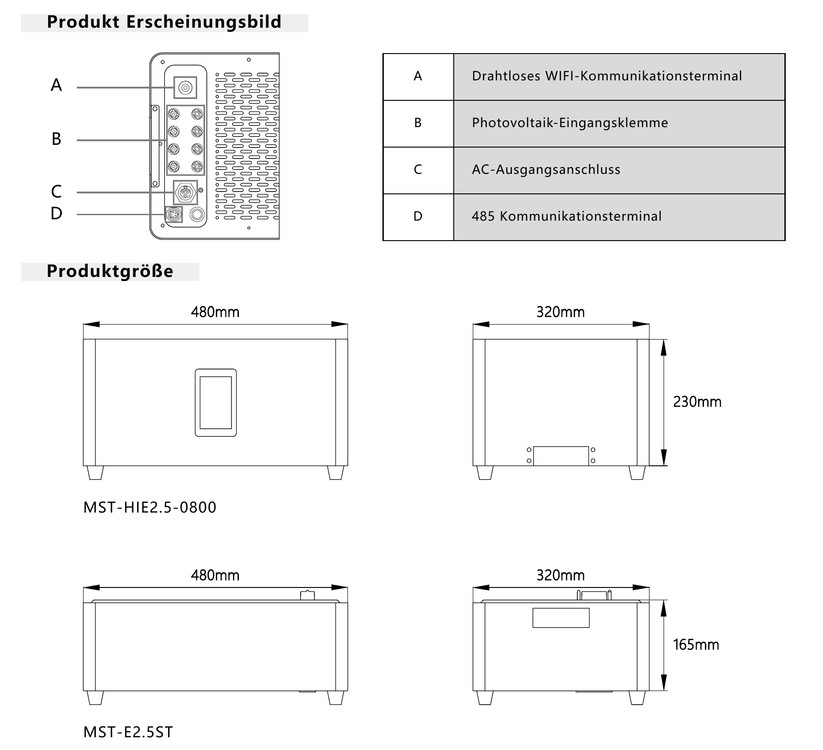 Produkt Erscheinungsbild

A

B

C

D

| A | Drahtloses WIFI-Kommunikationsterminal |
|---|---|
| B | Photovoltaik-Eingangsklemme |
| C | AC-Ausgangsanschluss |
| D | 485 Kommunikationsterminal |

Produktgröße

480mm

320mm

230mm

MST-HIE2.5-0800

480mm

320mm

165mm

MST-E2.5ST