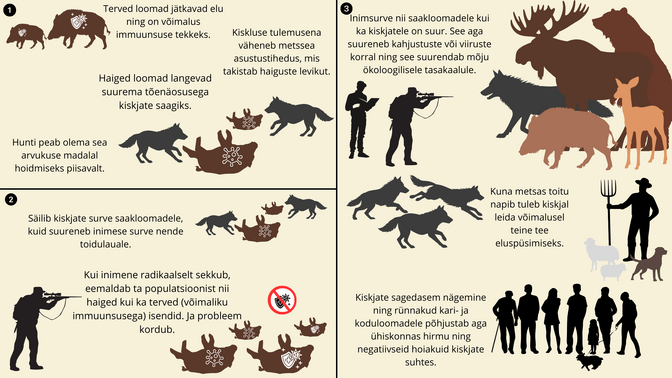 1

Terved loomad jätkavad elu ning on võimalus immuunsuse tekkeks.

Kiskluse tulemusena väheneb metssea asustustihedus, mis takistab haiguste levikut.

Haiged loomad langevad suurema tõenäosusega kiskjate saagiks.

Hunti peab olema sea arvukuse madalal hoidmiseks piisavalt.

2

Säilib kiskjate surve saakloomadele, kuid suureneb inimese surve nende toidulauale.

Kui inimene radikaalselt sekkub, eemaldab ta populatsioonist nii haiged kui ka terved (võimaliku immuunsusega) isendid. Ja probleem kordub.

3

Inimsurve nii saakloomadele kui ka kiskjatele on suur. See aga suureneb kahjustuste või viiruste korral ning see suurendab mõju ökoloogilisele tasakaalule.

Kuna metsas toitu napib tuleb kiskjal leida võimalusel teine tee eluspüsimiseks.

Kiskjate sagedasem nägemine ning rünnakud kari- ja koduloomadele põhjustab aga ühiskonnas hirmu ning negatiivseid hoiakuid kiskjate suhtes.