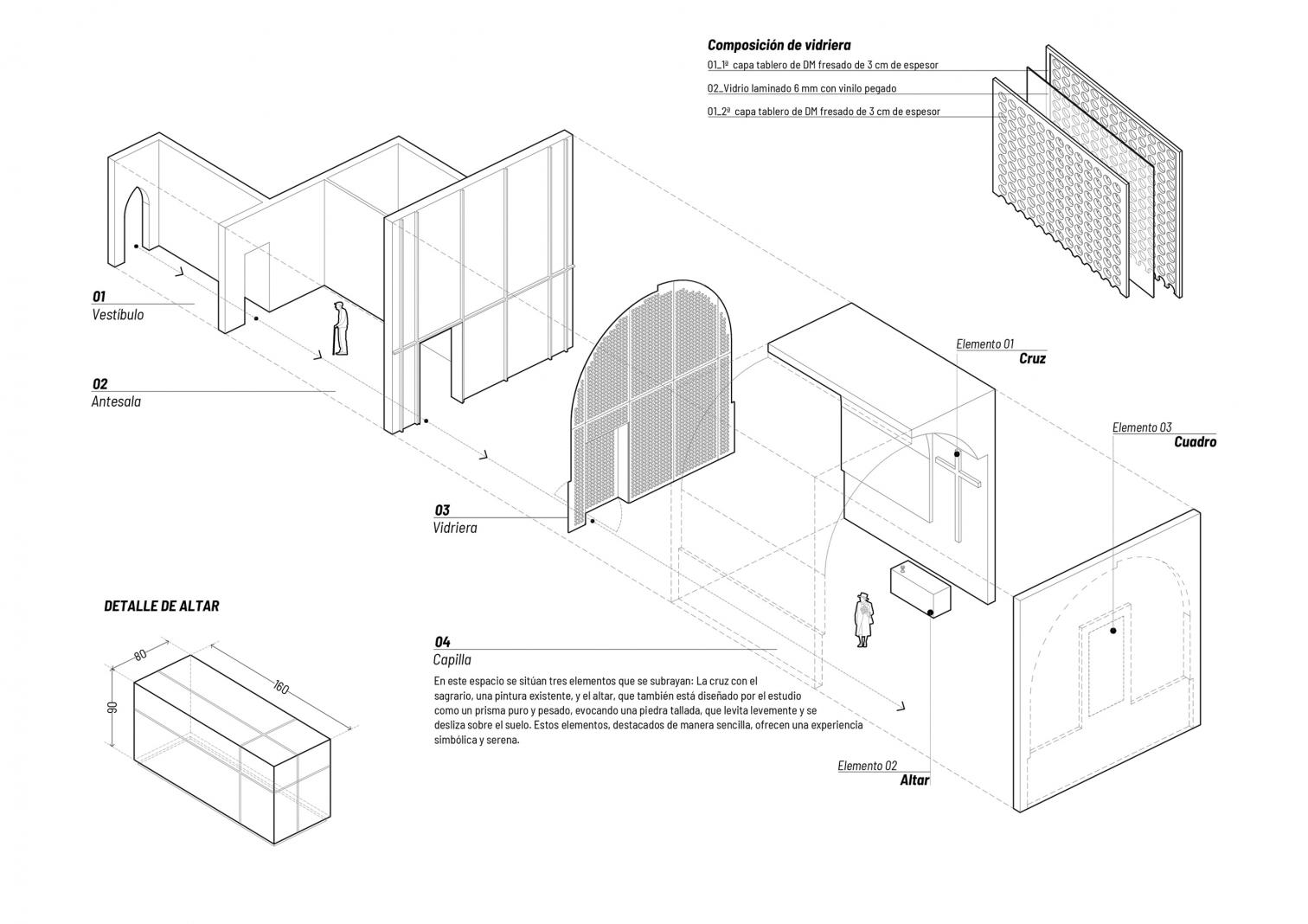 Composición de vidriera
01_1ª capa tablero de DM fresado de 3 cm de espesor
02_Vidrio laminado 6 mm con vinilo pegado
01_2ª capa tablero de DM fresado de 3 cm de espesor

01
Vestíbulo

02
Antesala

03
Vidriera

Elemento 01
Cruz

Elemento 03
Cuadro

DETALLE DE ALTAR

80
160
90

04
Capilla
En este espacio se sitúan tres elementos que se subrayan: La cruz con el sagrario, una pintura existente, y el altar, que también está diseñado por el estudio como un prisma puro y pesado, evocando una piedra tallada, que levita levemente y se desliza sobre el suelo. Estos elementos, destacados de manera sencilla, ofrecen una experiencia simbólica y serena.

Elemento 02
Altar