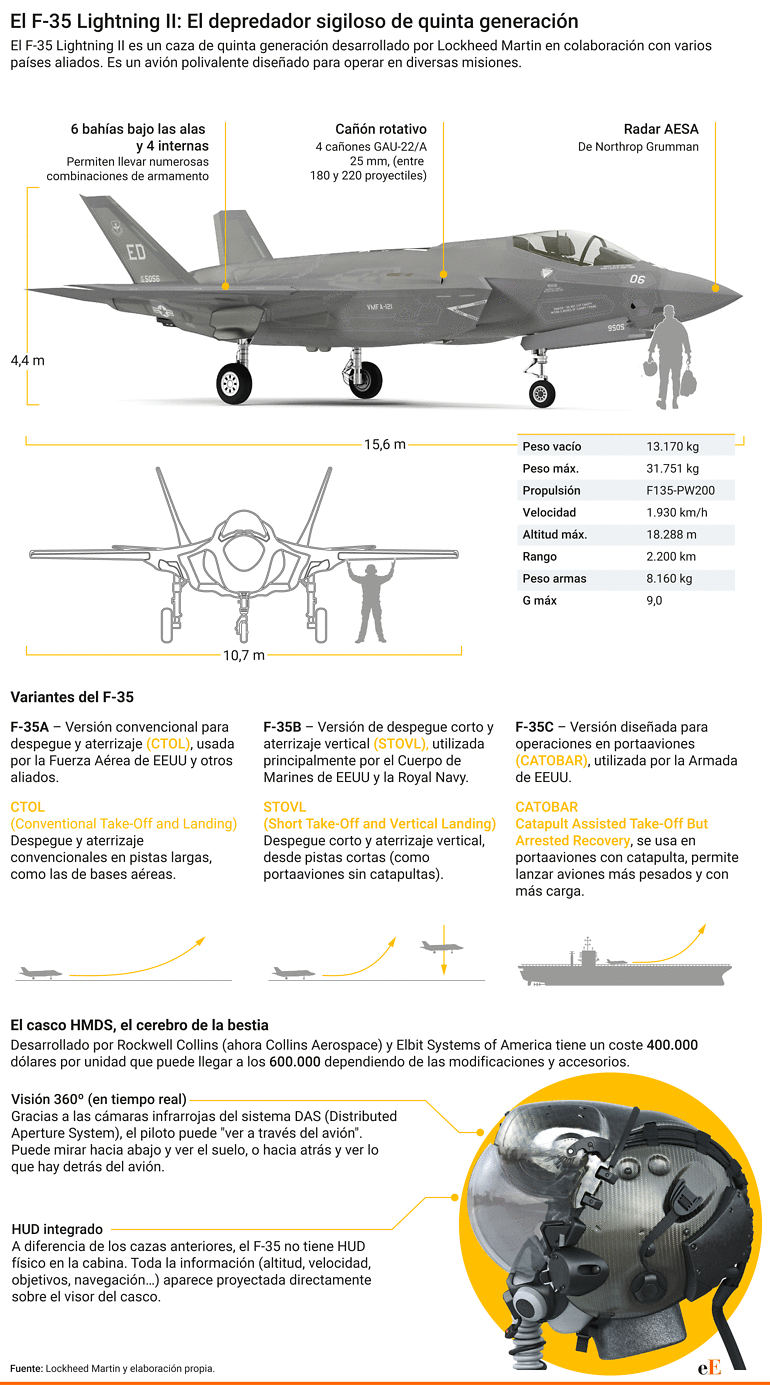 El F-35 Lightning II: El depredador sigiloso de quinta generación

El F-35 Lightning II es un caza de quinta generación desarrollado por Lockheed Martin en colaboración con varios países aliados. Es un avión polivalente diseñado para operar en diversas misiones.

6 bahías bajo las alas y 4 internas
Permiten llevar numerosas combinaciones de armamento

Cañón rotativo
4 cañones GAU-22/A 25 mm, (entre 180 y 220 proyectiles)

Radar AESA
De Northrop Grumman

ED

06

4,4 m

15,6 m

| Peso vacío | 13.170 kg |
|---|---|
| Peso máx. | 31.751 kg |
| Propulsión | F135-PW200 |
| Velocidad | 1.930 km/h |
| Altitud máx. | 18.288 m |
| Rango | 2.200 km |
| Peso armas | 8.160 kg |
| G máx | 9,0 |

10,7 m

Variantes del F-35

F-35A – Versión convencional para despegue y aterrizaje (CTOL), usada por la Fuerza Aérea de EEUU y otros aliados.

CTOL
(Conventional Take-Off and Landing)
Despegue y aterrizaje convencionales en pistas largas, como las de bases aéreas.

F-35B – Versión de despegue corto y aterrizaje vertical (STOVL), utilizada principalmente por el Cuerpo de Marines de EEUU y la Royal Navy.

STOVL
(Short Take-Off and Vertical Landing)
Despegue corto y aterrizaje vertical, desde pistas cortas (como portaaviones sin catapultas).

F-35C – Versión diseñada para operaciones en portaaviones (CATOBAR), utilizada por la Armada de EEUU.

CATOBAR
Catapult Assisted Take-Off But Arrested Recovery, se usa en portaaviones con catapulta, permite lanzar aviones más pesados y con más carga.

El casco HMDS, el cerebro de la bestia

Desarrollado por Rockwell Collins (ahora Collins Aerospace) y Elbit Systems of America tiene un coste 400.000 dólares por unidad que puede llegar a los 600.000 dependiendo de las modificaciones y accesorios.

Visión 360º (en tiempo real)
Gracias a las cámaras infrarrojas del sistema DAS (Distributed Aperture System), el piloto puede "ver a través del avión". Puede mirar hacia abajo y ver el suelo, o hacia atrás y ver lo que hay detrás del avión.

HUD integrado
A diferencia de los cazas anteriores, el F-35 no tiene HUD físico en la cabina. Toda la información (altitud, velocidad, objetivos, navegación…) aparece proyectada directamente sobre el visor del casco.

Fuente: Lockheed Martin y elaboración propia.

eE