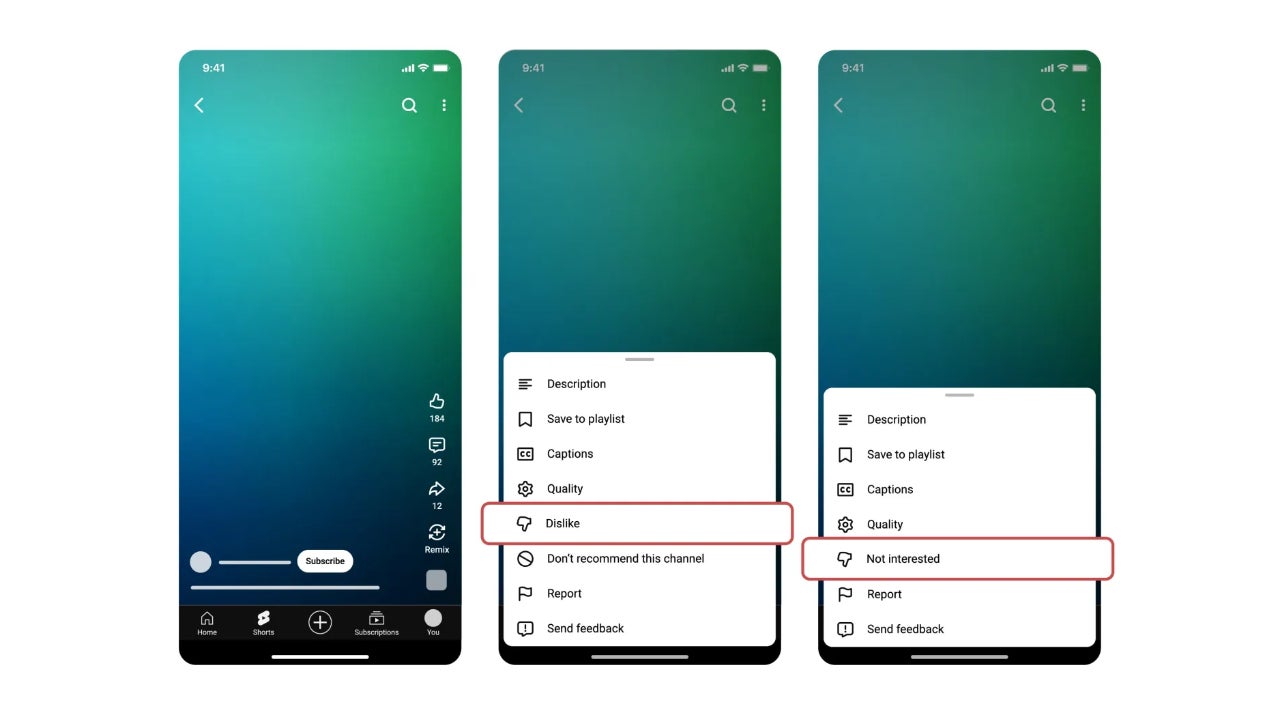 9:41

184

92

12

Remix

Subscribe

Home

Shorts

Subscriptions

You

9:41

Description

Save to playlist

Captions

Quality

Dislike

Don't recommend this channel

Report

Send feedback

9:41

Description

Save to playlist

Captions

Quality

Not interested

Report

Send feedback