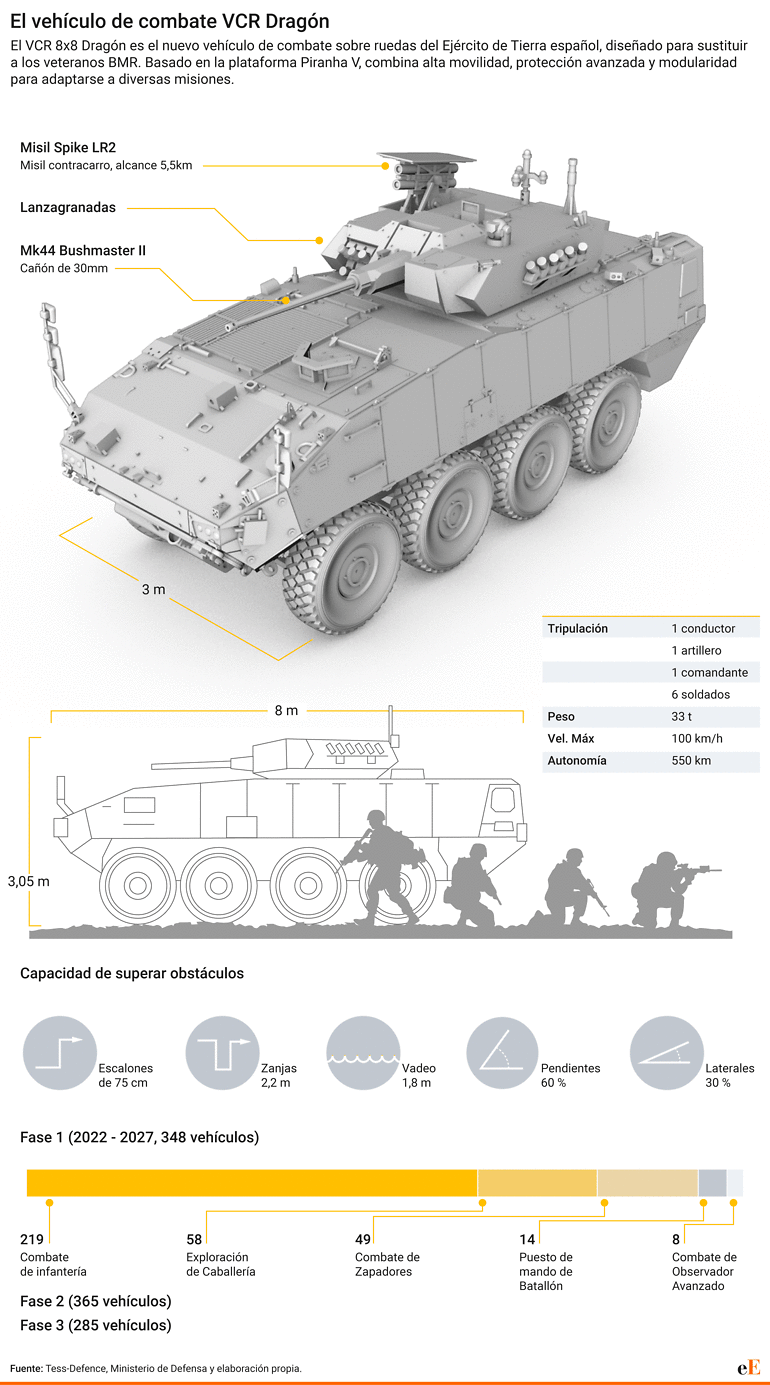 El vehículo de combate VCR Dragón

El VCR 8x8 Dragón es el nuevo vehículo de combate sobre ruedas del Ejército de Tierra español, diseñado para sustituir a los veteranos BMR. Basado en la plataforma Piranha V, combina alta movilidad, protección avanzada y modularidad para adaptarse a diversas misiones.

Misil Spike LR2
Misil contracarro, alcance 5,5km

Lanzagranadas

Mk44 Bushmaster II
Cañón de 30mm

3 m

| Tripulación | 1 conductor |
|---|---|
| | 1 artillero |
| | 1 comandante |
| | 6 soldados |
| Peso | 33 t |
| Vel. Máx | 100 km/h |
| Autonomía | 550 km |

8 m

3,05 m

Capacidad de superar obstáculos

Escalones de 75 cm

Zanjas 2,2 m

Vadeo 1,8 m

Pendientes 60 %

Laterales 30 %

Fase 1 (2022 - 2027, 348 vehículos)

219
Combate de infantería

58
Exploración de Caballería

49
Combate de Zapadores

14
Puesto de mando de Batallón

8
Combate de Observador Avanzado

Fase 2 (365 vehículos)

Fase 3 (285 vehículos)

Fuente: Tess-Defence, Ministerio de Defensa y elaboración propia.

eE