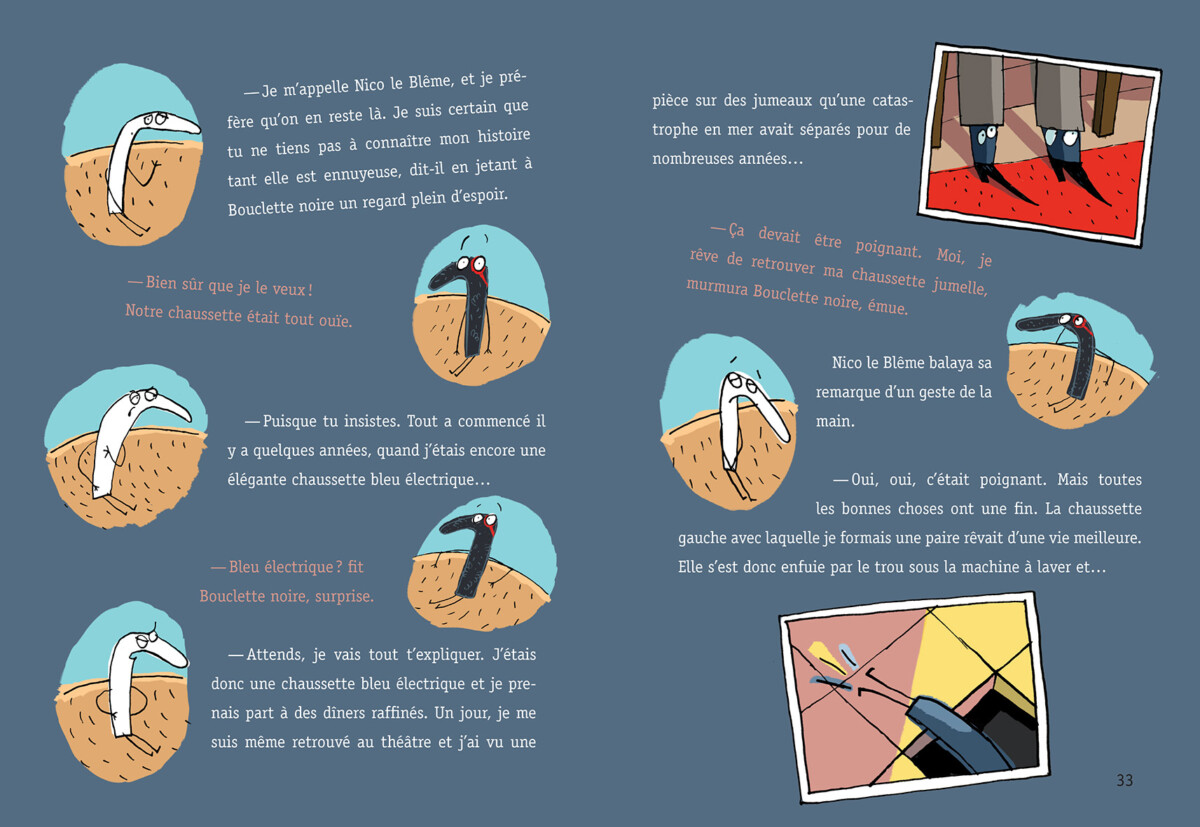 — Je m'appelle Nico le Blême, et je préfère qu'on en reste là. Je suis certain que tu ne tiens pas à connaître mon histoire tant elle est ennuyeuse, dit-il en jetant à Bouclette noire un regard plein d'espoir.

— Bien sûr que je le veux ! Notre chaussette était tout ouïe.

— Puisque tu insistes. Tout a commencé il y a quelques années, quand j'étais encore une élégante chaussette bleu électrique…

— Bleu électrique ? fit Bouclette noire, surprise.

— Attends, je vais tout t'expliquer. J'étais donc une chaussette bleu électrique et je prenais part à des dîners raffinés. Un jour, je me suis même retrouvé au théâtre et j'ai vu une pièce sur des jumeaux qu'une catastrophe en mer avait séparés pour de nombreuses années…

— Ça devait être poignant. Moi, je rêve de retrouver ma chaussette jumelle, murmura Bouclette noire, émue.

Nico le Blême balaya sa remarque d'un geste de la main.

— Oui, oui, c'était poignant. Mais toutes les bonnes choses ont une fin. La chaussette gauche avec laquelle je formais une paire rêvait d'une vie meilleure. Elle s'est donc enfuie par le trou sous la machine à laver et…

33