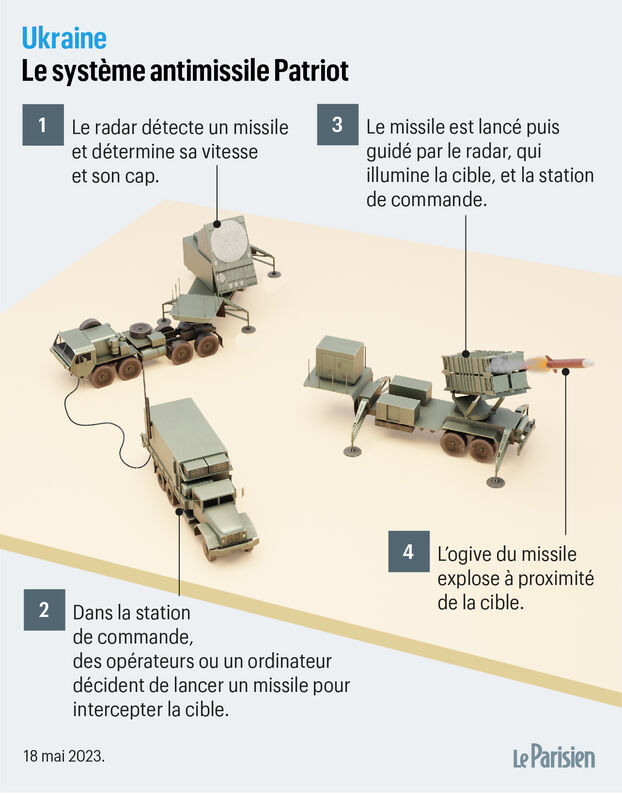 Ukraine
Le système antimissile Patriot

1 Le radar détecte un missile et détermine sa vitesse et son cap.

3 Le missile est lancé puis guidé par le radar, qui illumine la cible, et la station de commande.

4 L'ogive du missile explose à proximité de la cible.

2 Dans la station de commande, des opérateurs ou un ordinateur décident de lancer un missile pour intercepter la cible.

18 mai 2023.

Le Parisien