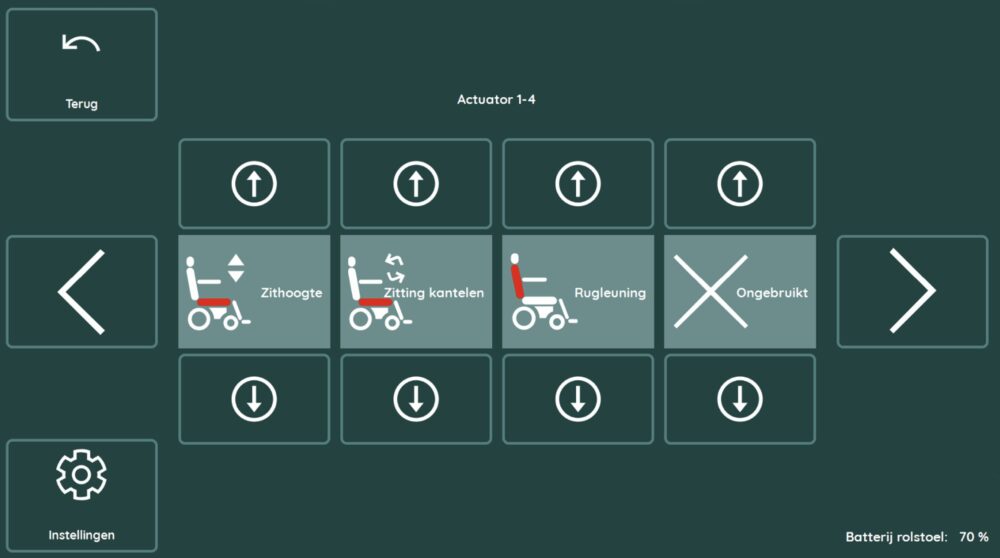 Terug

Actuator 1-4

Zithoogte

Zitting kantelen

Rugleuning

Ongebruikt

Instellingen

Batterij rolstoel: 70 %