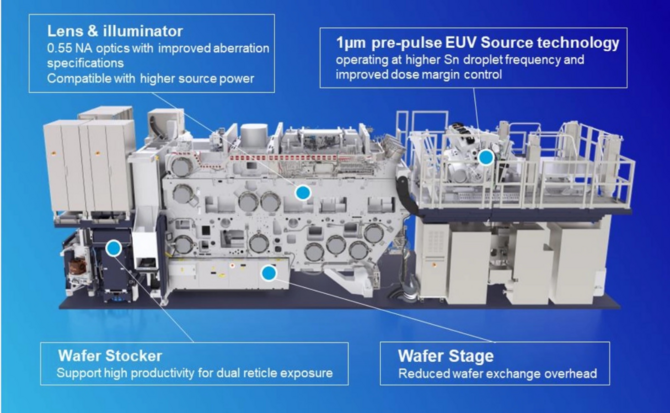 Lens & illuminator
0.55 NA optics with improved aberration specifications
Compatible with higher source power

1µm pre-pulse EUV Source technology
operating at higher Sn droplet frequency and improved dose margin control

Wafer Stocker
Support high productivity for dual reticle exposure

Wafer Stage
Reduced wafer exchange overhead