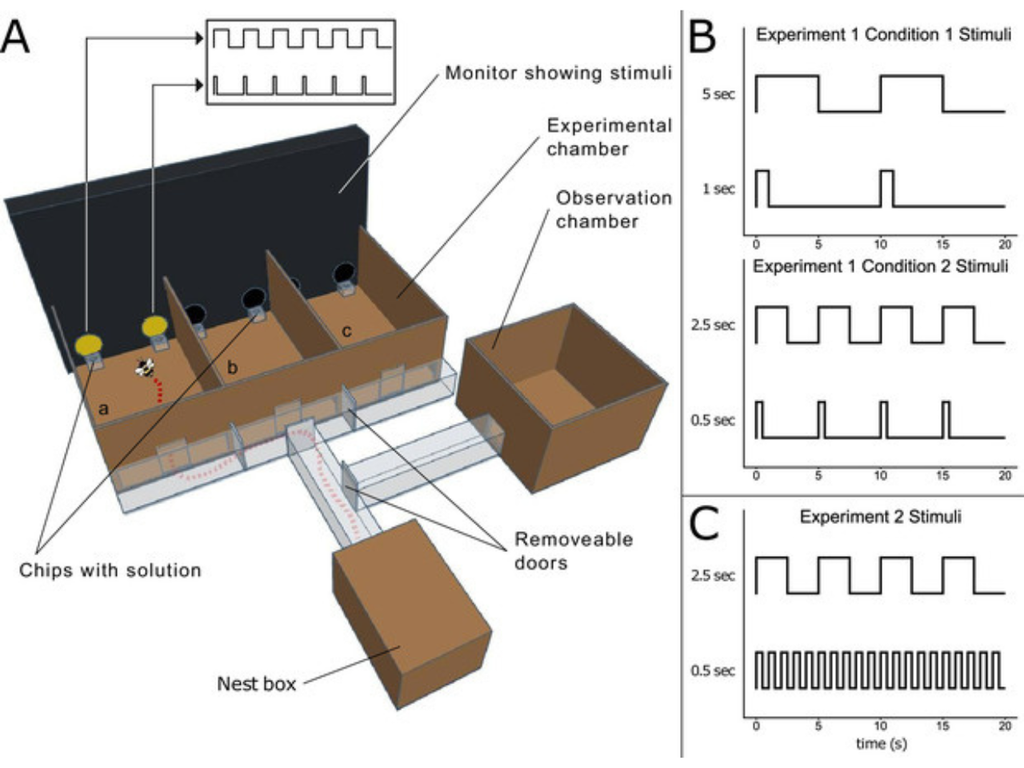 A

Monitor showing stimuli

Experimental chamber

Observation chamber

a

b

c

Chips with solution

Removeable doors

Nest box

B

Experiment 1 Condition 1 Stimuli

5 sec

1 sec

0 5 10 15 20

Experiment 1 Condition 2 Stimuli

2.5 sec

0.5 sec

0 5 10 15 20

C

Experiment 2 Stimuli

2.5 sec

0.5 sec

0 5 10 15 20

time (s)