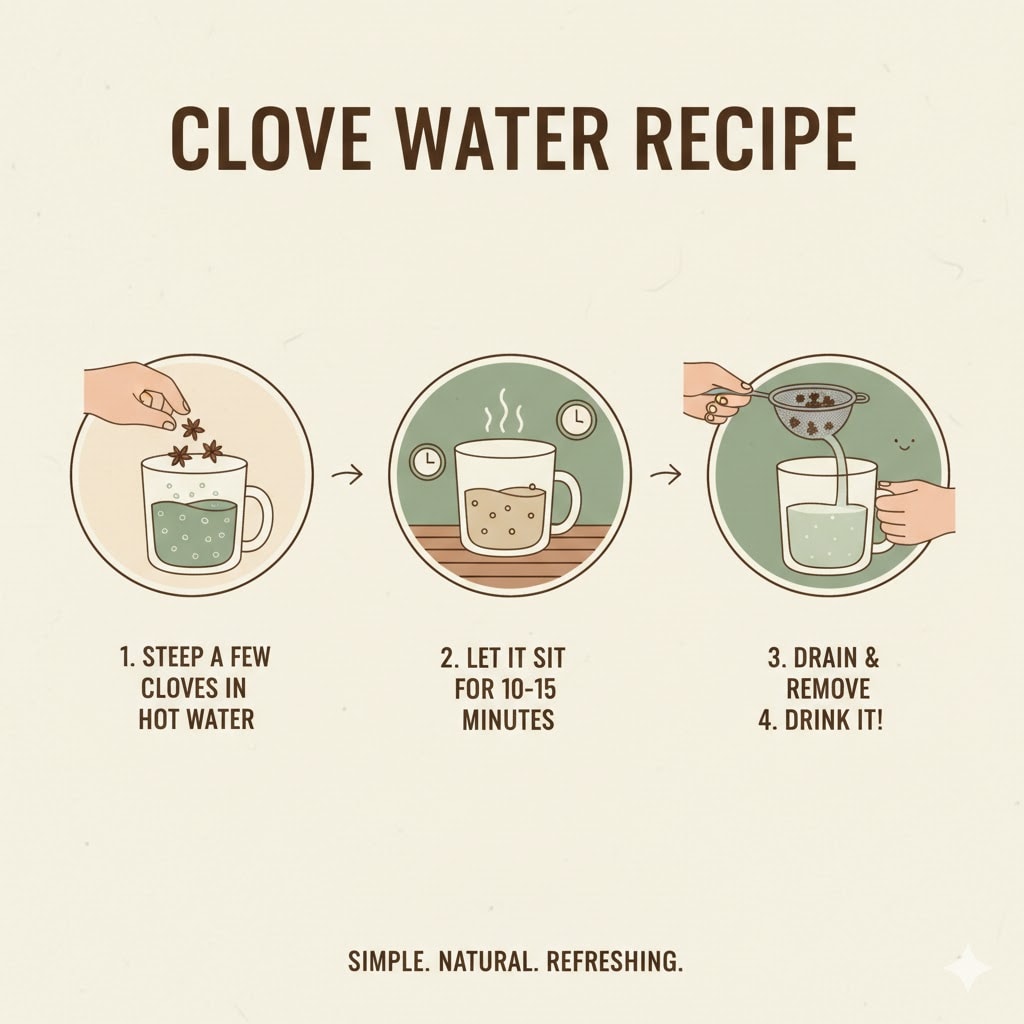 CLOVE WATER RECIPE

1. STEEP A FEW CLOVES IN HOT WATER

2. LET IT SIT FOR 10-15 MINUTES

3. DRAIN & REMOVE
4. DRINK IT!

SIMPLE. NATURAL. REFRESHING.