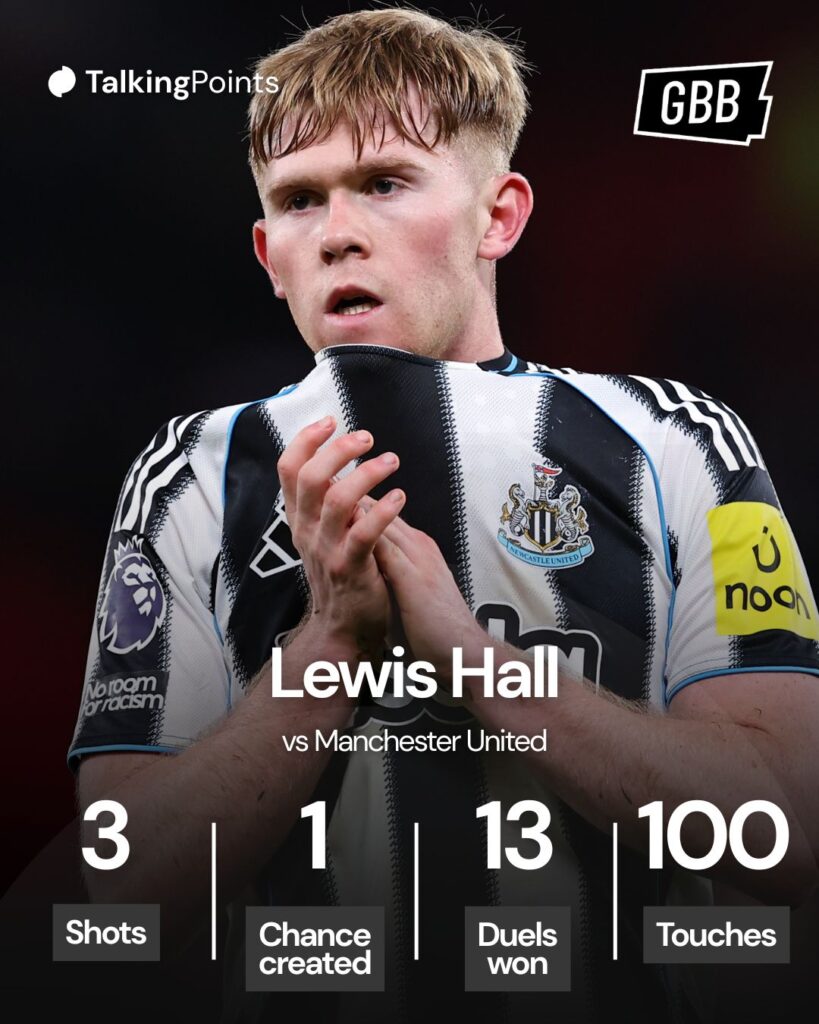 TalkingPoints

GBB

NEWCASTLE UNITED

noon

No room for racism

Lewis Hall

vs Manchester United

3
Shots

1
Chance created

13
Duels won

100
Touches