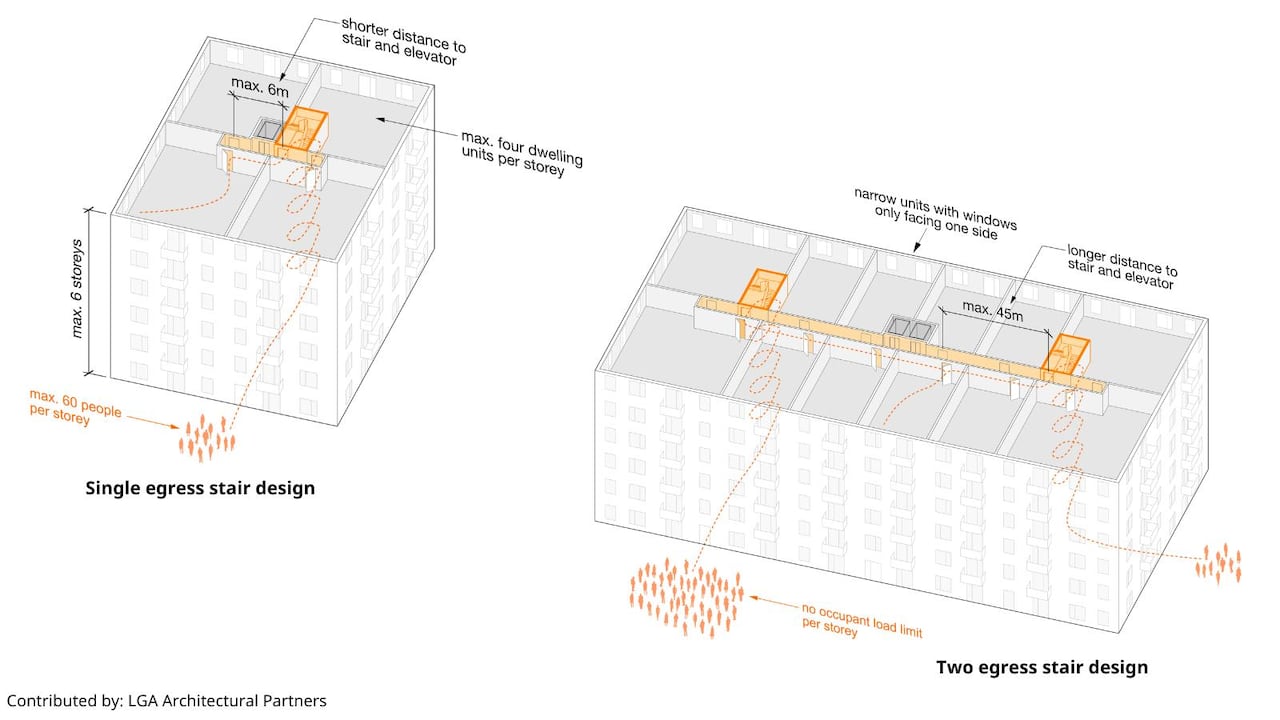 shorter distance to stair and elevator

max. 6m

max. four dwelling units per storey

max. 6 storeys

max. 60 people per storey

Single egress stair design

narrow units with windows only facing one side

longer distance to stair and elevator

max. 45m

no occupant load limit per storey

Two egress stair design

Contributed by: LGA Architectural Partners