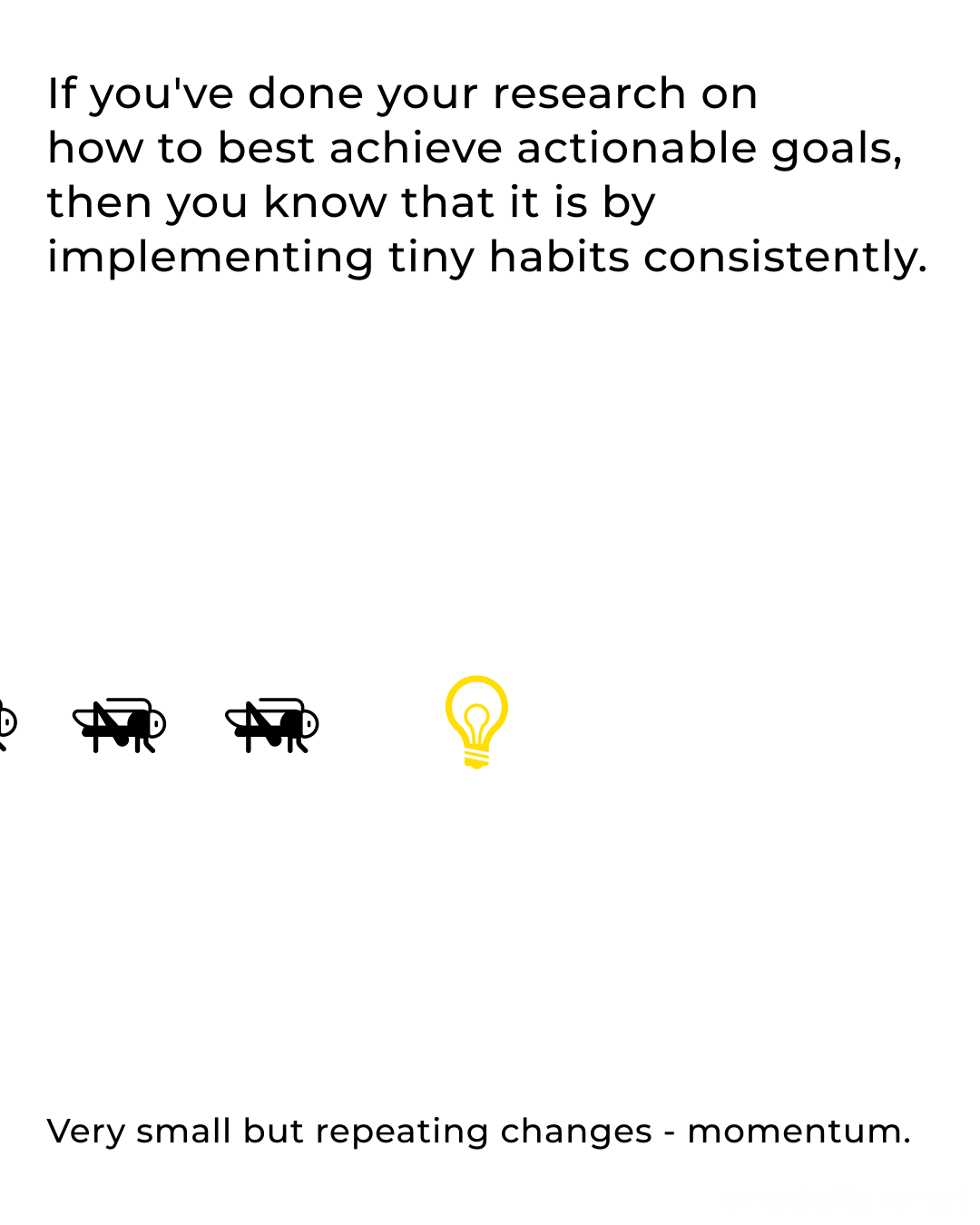 If you've done your research on how to best achieve actionable goals, then you know that it is by implementing tiny habits consistently.

Very small but repeating changes - momentum.