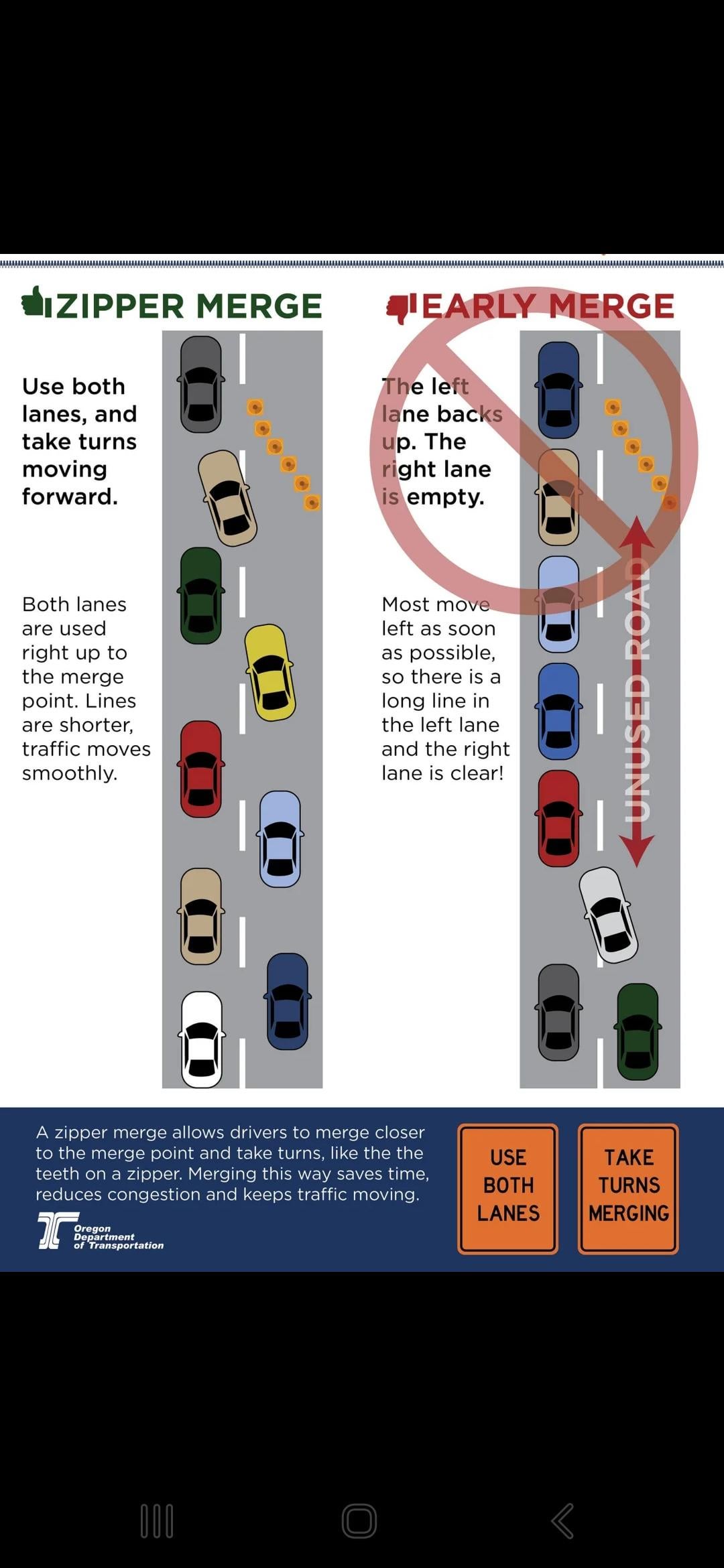 ZIPPER MERGE

Use both lanes, and take turns moving forward.

Both lanes are used right up to the merge point. Lines are shorter, traffic moves smoothly.

EARLY MERGE

The left lane backs up. The right lane is empty.

Most move left as soon as possible, so there is a long line in the left lane and the right lane is clear!

UNUSED ROAD

A zipper merge allows drivers to merge closer to the merge point and take turns, like the the teeth on a zipper. Merging this way saves time, reduces congestion and keeps traffic moving.

Oregon Department of Transportation

USE BOTH LANES

TAKE TURNS MERGING