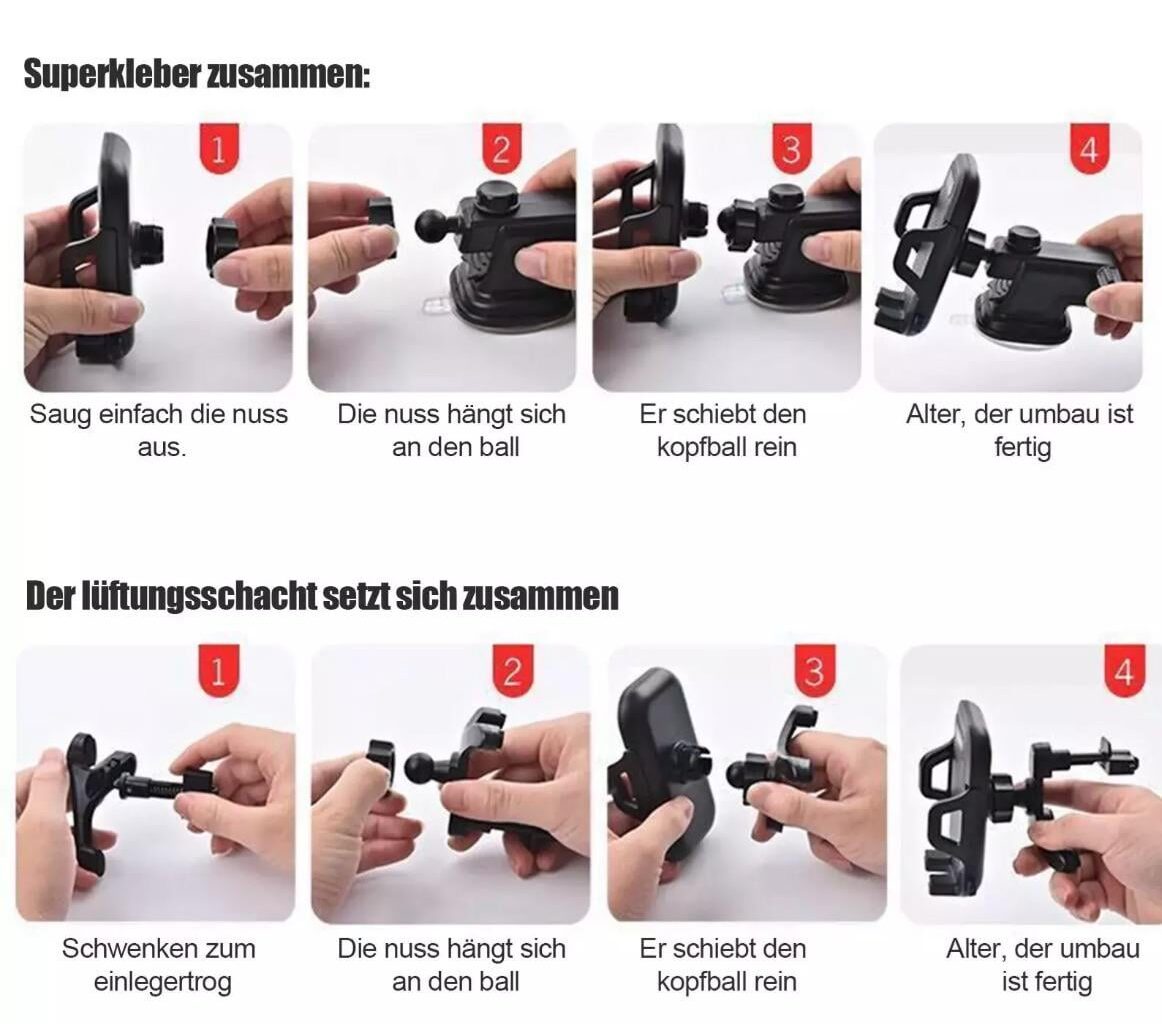 Superkleber zusammen:

1

Saug einfach die nuss aus.

2

Die nuss hängt sich an den ball

3

Er schiebt den kopfball rein

4

Alter, der umbau ist fertig

Der lüftungsschacht setzt sich zusammen

1

Schwenken zum einlegertrog

2

Die nuss hängt sich an den ball

3

Er schiebt den kopfball rein

4

Alter, der umbau ist fertig