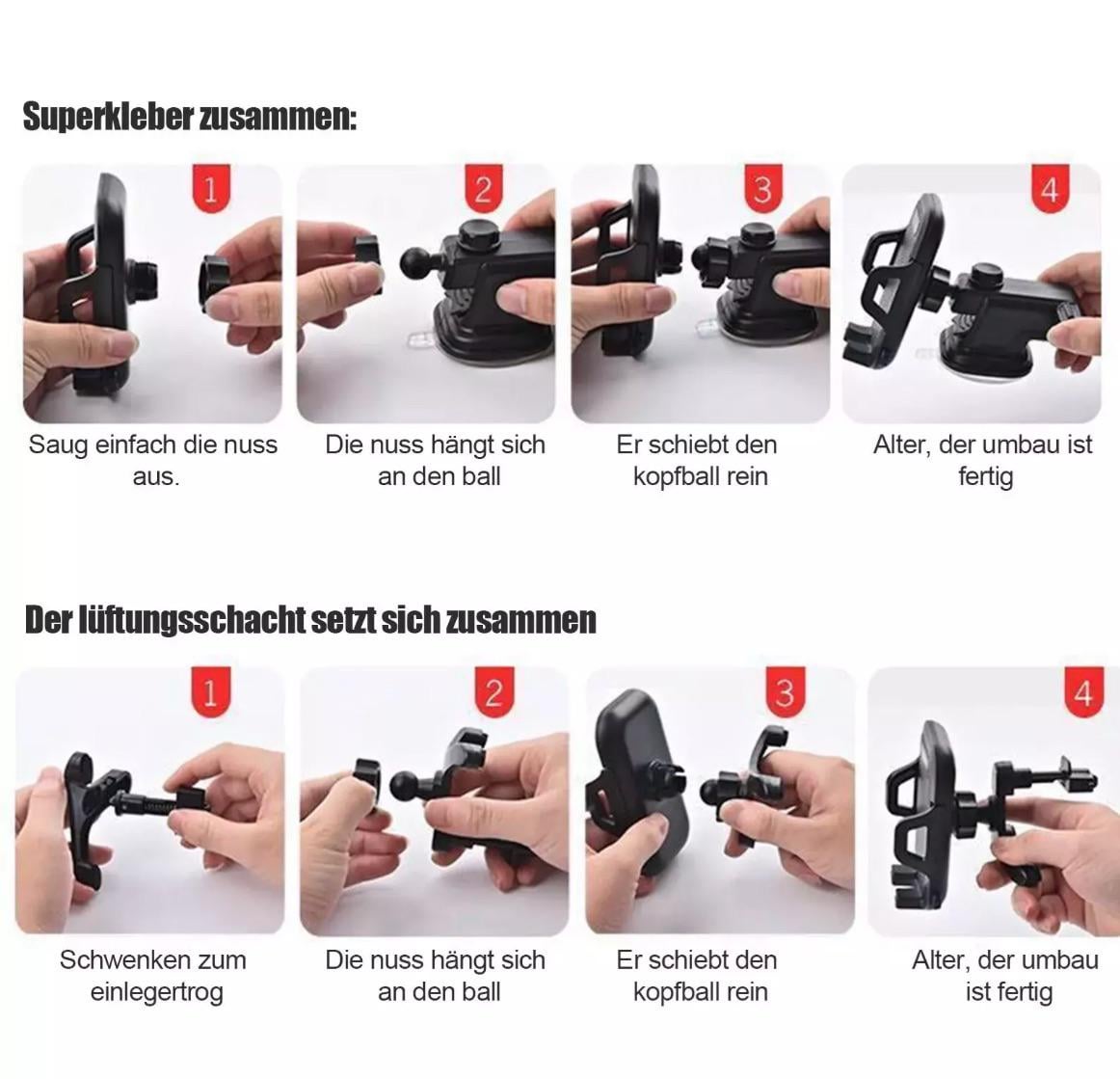 Superkleber zusammen:

1

Saug einfach die nuss aus.

2

Die nuss hängt sich an den ball

3

Er schiebt den kopfball rein

4

Alter, der umbau ist fertig

Der lüftungsschacht setzt sich zusammen

1

Schwenken zum einlegertrog

2

Die nuss hängt sich an den ball

3

Er schiebt den kopfball rein

4

Alter, der umbau ist fertig