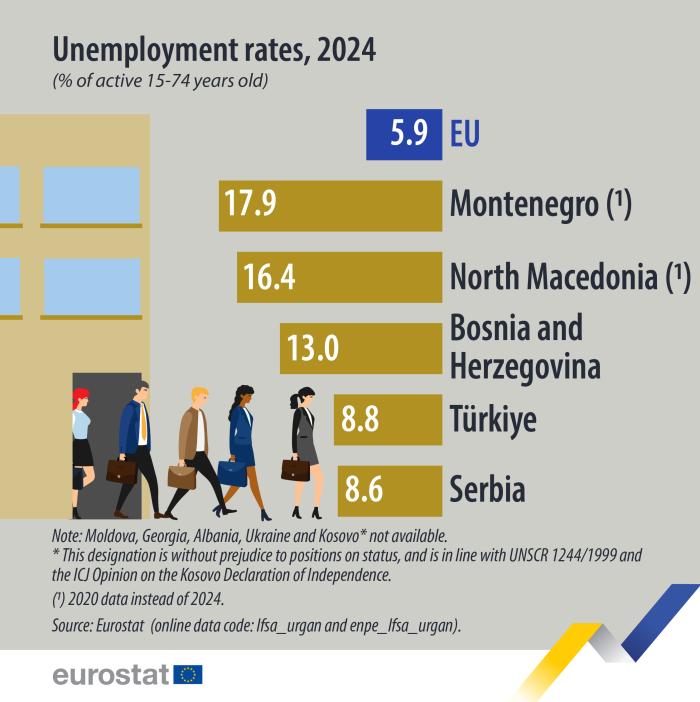 Unemployment rates, 2024
(% of active 15-74 years old)

5.9 EU

17.9 Montenegro (¹)

16.4 North Macedonia (¹)

13.0 Bosnia and Herzegovina

8.8 Türkiye

8.6 Serbia

Note: Moldova, Georgia, Albania, Ukraine and Kosovo* not available.
* This designation is without prejudice to positions on status, and is in line with UNSCR 1244/1999 and the ICJ Opinion on the Kosovo Declaration of Independence.

(¹) 2020 data instead of 2024.

Source: Eurostat (online data code: lfsa_urgan and enpe_lfsa_urgan).

eurostat