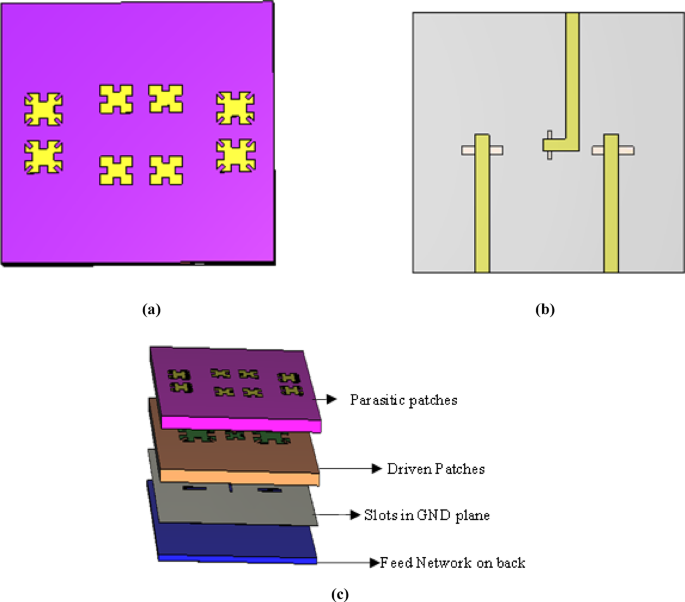 (a)

(b)

Parasitic patches

Driven Patches

Slots in GND plane

Feed Network on back

(c)