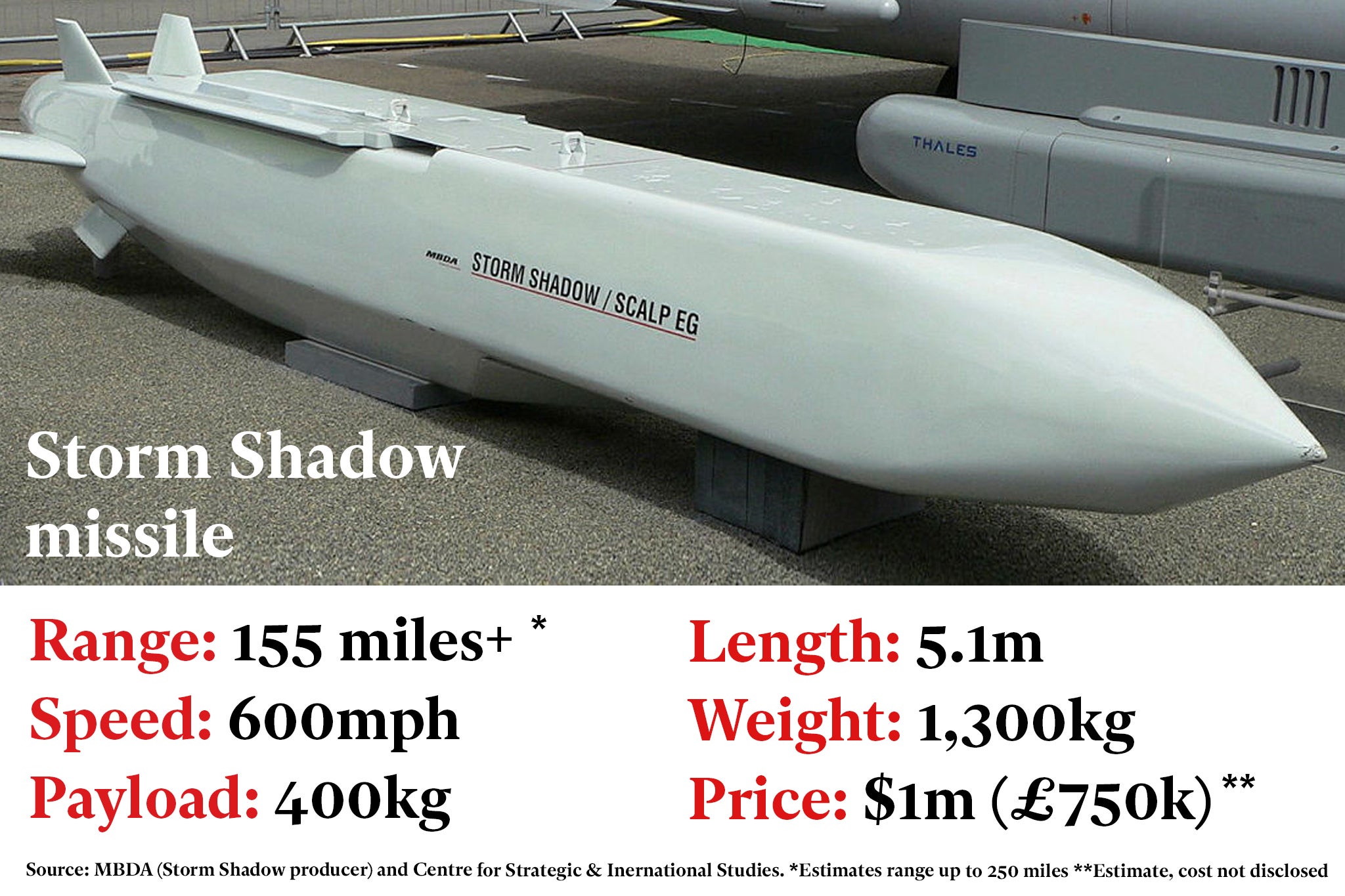 THALES

MBDA STORM SHADOW / SCALP EG

Storm Shadow missile

Range: 155 miles+ *
Speed: 600mph
Payload: 400kg

Length: 5.1m
Weight: 1,300kg
Price: $1m (£750k) **

Source: MBDA (Storm Shadow producer) and Centre for Strategic & Inernational Studies. *Estimates range up to 250 miles **Estimate, cost not disclosed